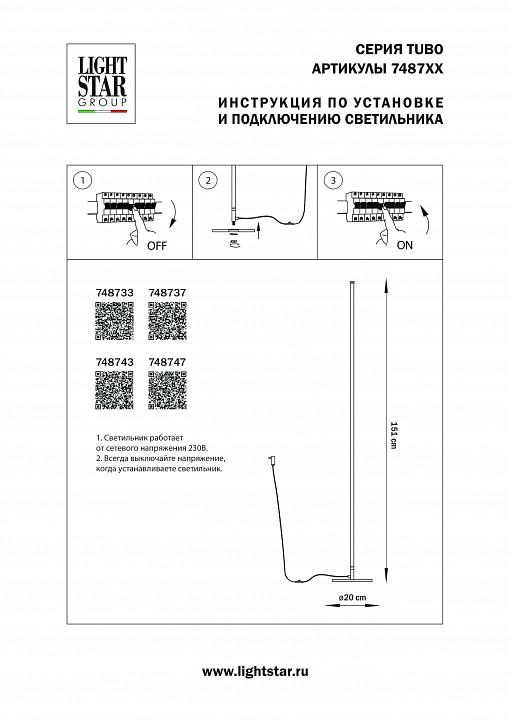 LIGHT STAR GROUP

СЕРИЯ TUBO
АРТИКУЛЫ 7487XX

ИНСТРУКЦИЯ ПО УСТАНОВКЕ
И ПОДКЛЮЧЕНИЮ СВЕТИЛЬНИКА

1

OFF

2

3

ON

748733 748737

748743 748747

1. Светильник работает от сетевого напряжения 230В.
2. Всегда выключайте напряжение, когда устанавливаете светильник.

151 cm

ø20 cm

www.lightstar.ru