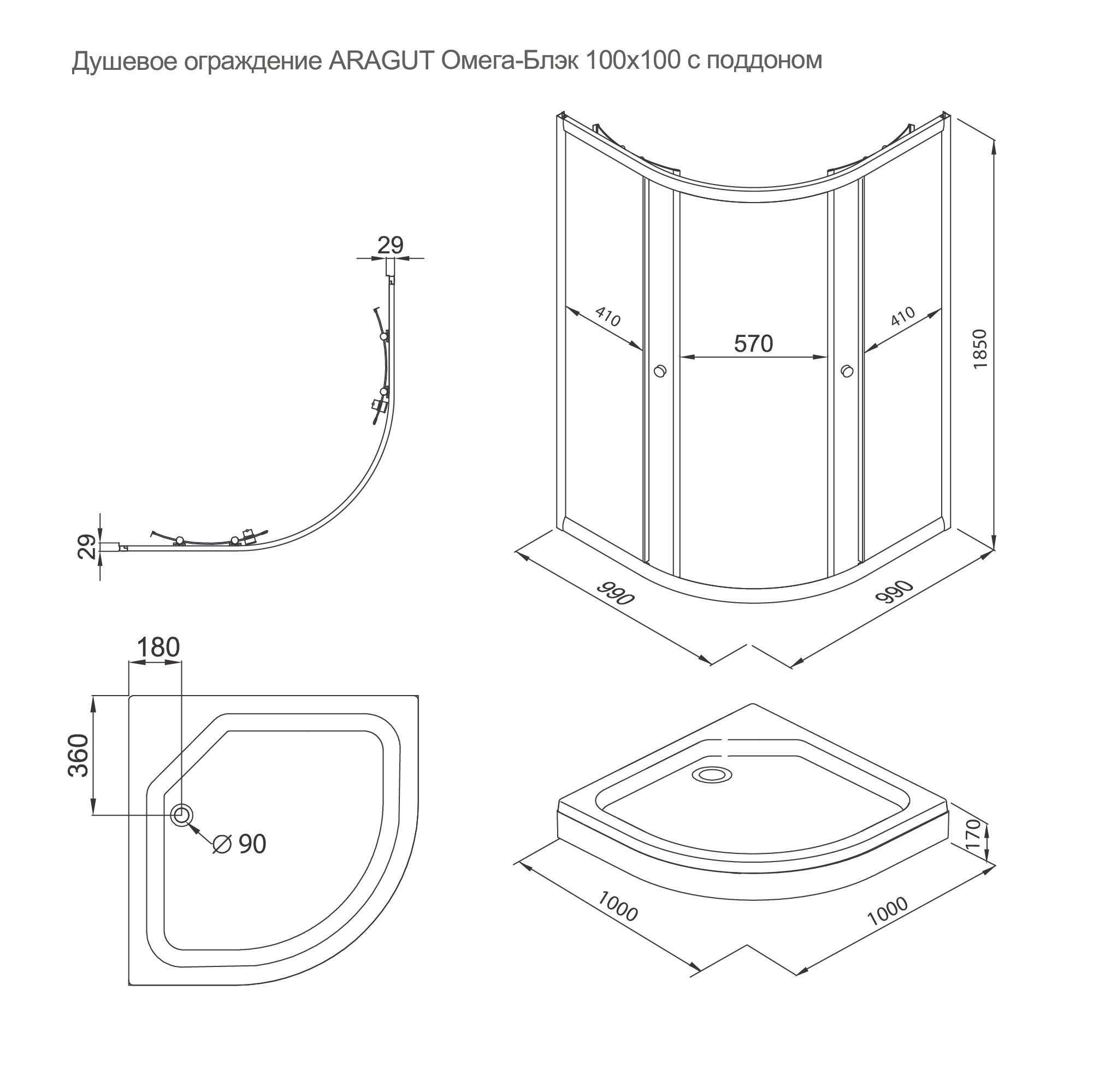 Душевое ограждение ARAGUT Омега-Блэк 100x100 с поддоном

29

29

410

570

410

1850

990

990

180

360

$\varnothing$ 90

170

1000

1000