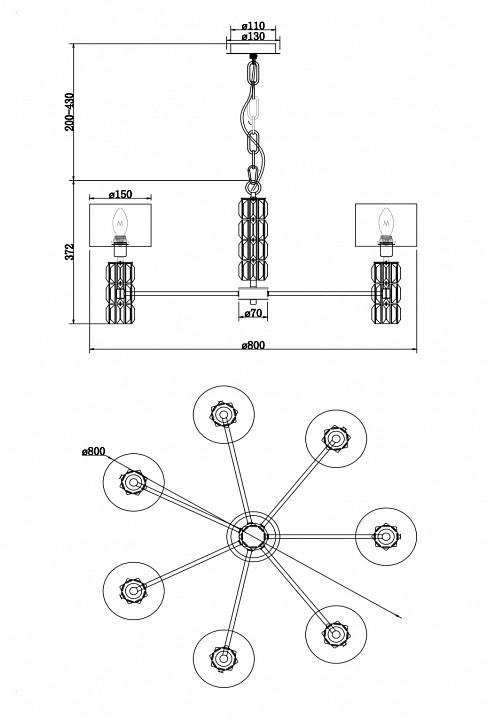 ø110
ø130
200-430
ø150
372
ø70
ø800
ø800