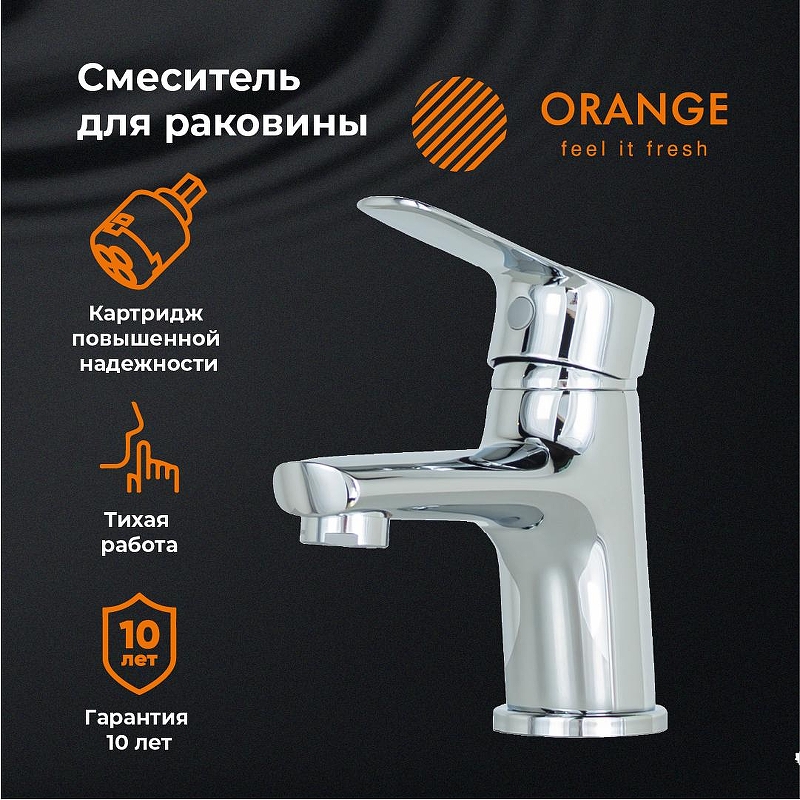 Смеситель для раковины

ORANGE
feel it fresh

Картридж повышенной надежности

Тихая работа

10 лет

Гарантия 10 лет